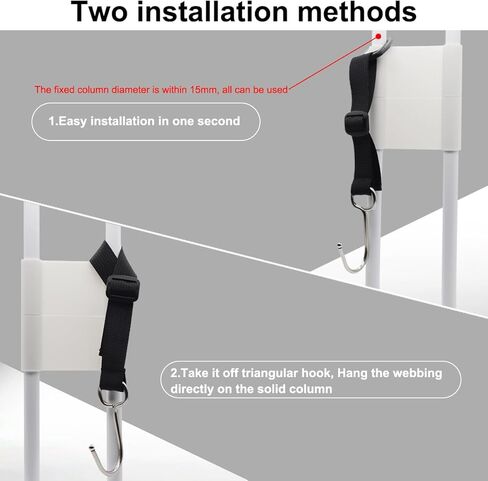 Two installation methods

The fixed column diameter is within 15mm, all can be used

1.Easy installation in one second

2.Take it off triangular hook, Hang the webbing directly on the solid column