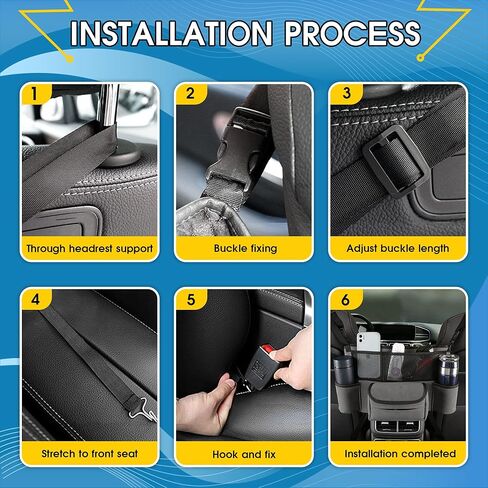 INSTALLATION PROCESS

1
Through headrest support

2
Buckle fixing

3
Adjust buckle length

4
Stretch to front seat

5
Hook and fix

6
Installation completed