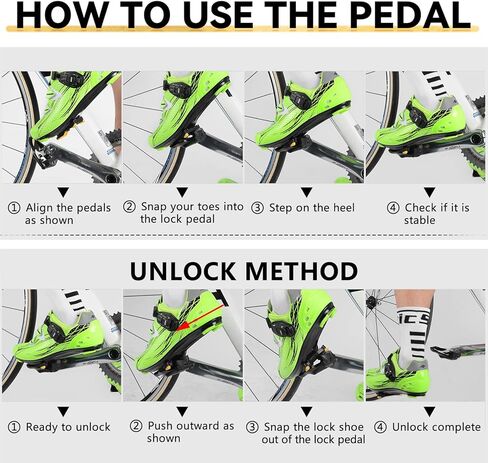 HOW TO USE THE PEDAL

① Align the pedals as shown

② Snap your toes into the lock pedal

③ Step on the heel

④ Check if it is stable

UNLOCK METHOD

ICS

① Ready to unlock

② Push outward as shown

③ Snap the lock shoe out of the lock pedal

④ Unlock complete