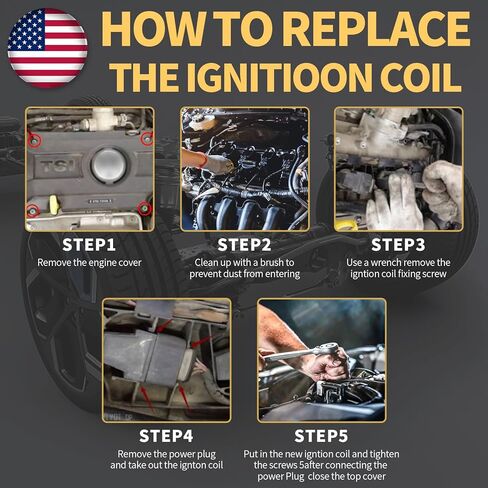 HOW TO REPLACE THE IGNITIOON COIL

TSI

STEP1
Remove the engine cover

STEP2
Clean up with a brush to prevent dust from entering

STEP3
Use a wrench remove the igntion coil fixing screw

STEP4
Remove the power plug and take out the ignton coil

STEP5
Put in the new igntion coil and tighten the screws 5after connecting the power Plug close the top cover