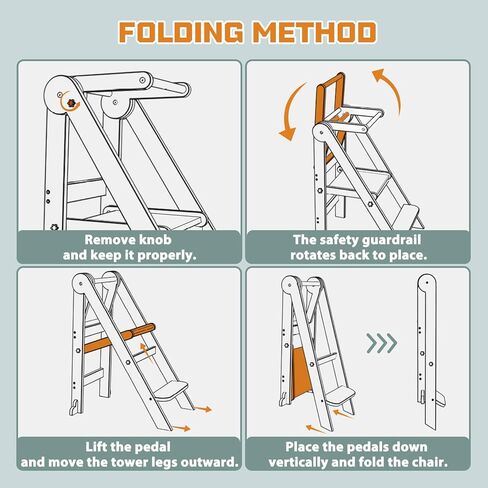 FOLDING METHOD

Remove knob
and keep it properly.

The safety guardrail
rotates back to place.

Lift the pedal
and move the tower legs outward.

Place the pedals down
vertically and fold the chair.