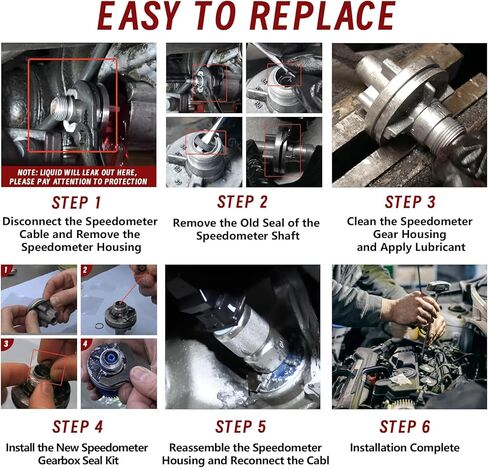 EASY TO REPLACE

NOTE: LIQUID WILL LEAK OUT HERE, PLEASE PAY ATTENTION TO PROTECTION

STEP 1
Disconnect the Speedometer Cable and Remove the Speedometer Housing

STEP 2
Remove the Old Seal of the Speedometer Shaft

STEP 3
Clean the Speedometer Gear Housing and Apply Lubricant

1
2
3
4

STEP 4
Install the New Speedometer Gearbox Seal Kit

STEP 5
Reassemble the Speedometer Housing and Reconnect the Cabl

STEP 6
Installation Complete