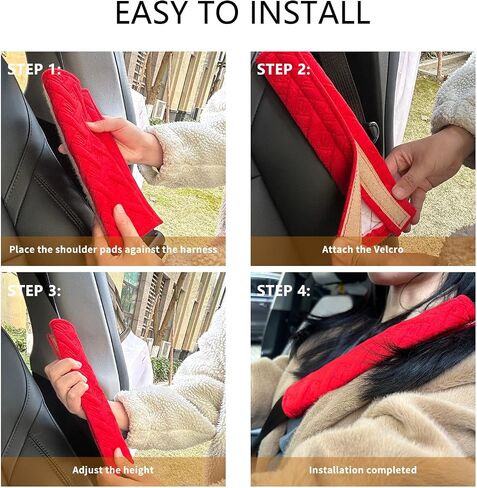 EASY TO INSTALL

STEP 1:

Place the shoulder pads against the harness

STEP 2:

Attach the Velcro

STEP 3:

Adjust the height

STEP 4:

Installation completed