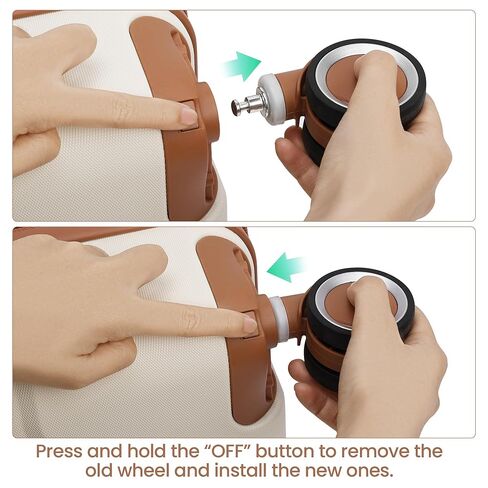 Press and hold the “OFF” button to remove the old wheel and install the new ones.