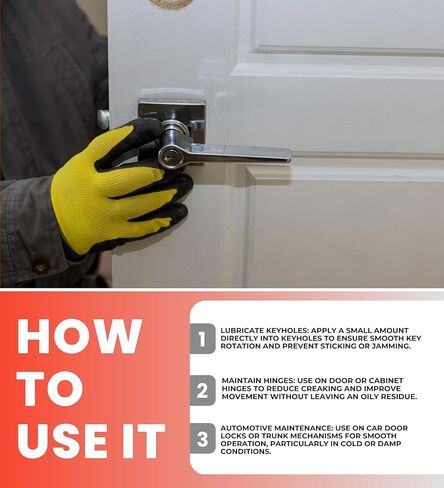 HOW TO USE IT

1 LUBRICATE KEYHOLES: APPLY A SMALL AMOUNT DIRECTLY INTO KEYHOLES TO ENSURE SMOOTH KEY ROTATION AND PREVENT STICKING OR JAMMING.

2 MAINTAIN HINGES: USE ON DOOR OR CABINET HINGES TO REDUCE CREAKING AND IMPROVE MOVEMENT WITHOUT LEAVING AN OILY RESIDUE.

3 AUTOMOTIVE MAINTENANCE: USE ON CAR DOOR LOCKS OR TRUNK MECHANISMS FOR SMOOTH OPERATION, PARTICULARLY IN COLD OR DAMP CONDITIONS.