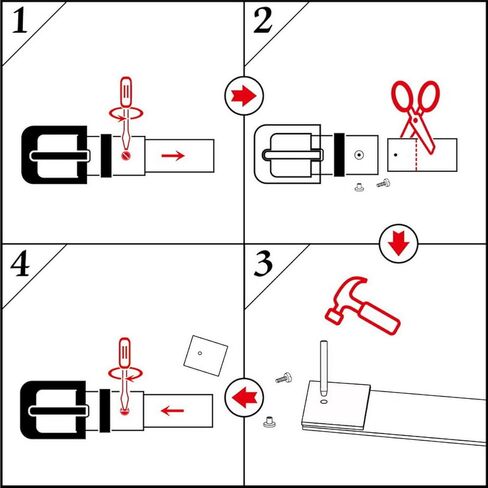 1

2

4

3