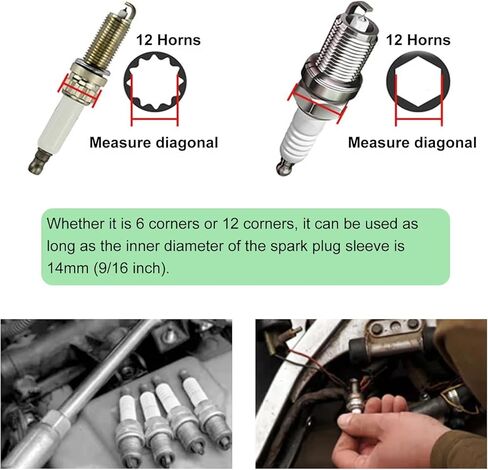 12 Horns

Measure diagonal

12 Horns

Measure diagonal

Whether it is 6 corners or 12 corners, it can be used as long as the inner diameter of the spark plug sleeve is 14mm (9/16 inch).