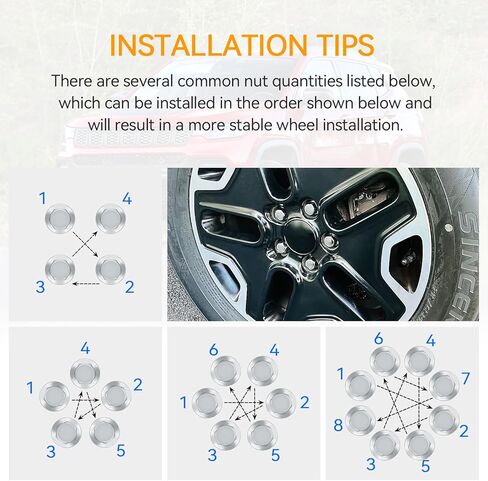 INSTALLATION TIPS

There are several common nut quantities listed below, which can be installed in the order shown below and will result in a more stable wheel installation.

1 4 3 2

SINCE

4 1 2 3 5

6 4 1 2 3 5

6 4 1 7 8 2 3 5