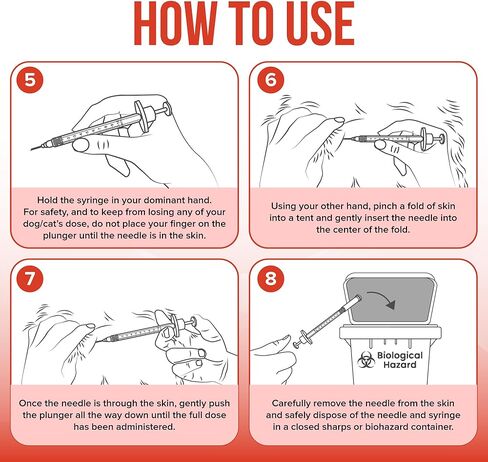 HOW TO USE

5

Hold the syringe in your dominant hand. For safety, and to keep from losing any of your dog/cat's dose, do not place your finger on the plunger until the needle is in the skin.

6

Using your other hand, pinch a fold of skin into a tent and gently insert the needle into the center of the fold.

7

Once the needle is through the skin, gently push the plunger all the way down until the full dose has been administered.

8

Biological Hazard

Carefully remove the needle from the skin and safely dispose of the needle and syringe in a closed sharps or biohazard container.