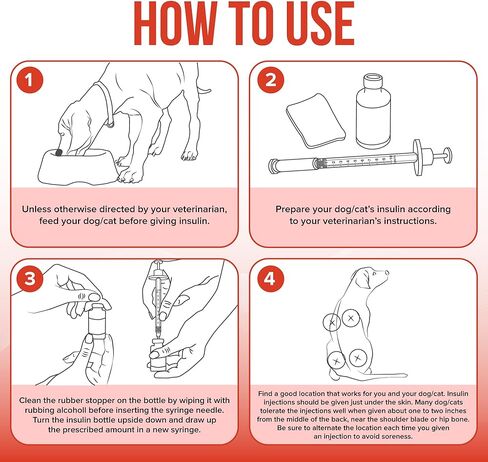 HOW TO USE

1

Unless otherwise directed by your veterinarian, feed your dog/cat before giving insulin.

2

Prepare your dog/cat's insulin according to your veterinarian's instructions.

3

Clean the rubber stopper on the bottle by wiping it with rubbing alcoholl before inserting the syringe needle. Turn the insulin bottle upside down and draw up the prescribed amount in a new syringe.

4

Find a good location that works for you and your dog/cat. Insulin injections should be given just under the skin. Many dog/cats tolerate the injections well when given about one to two inches from the middle of the back, near the shoulder blade or hip bone. Be sure to alternate the location each time you given an injection to avoid soreness.