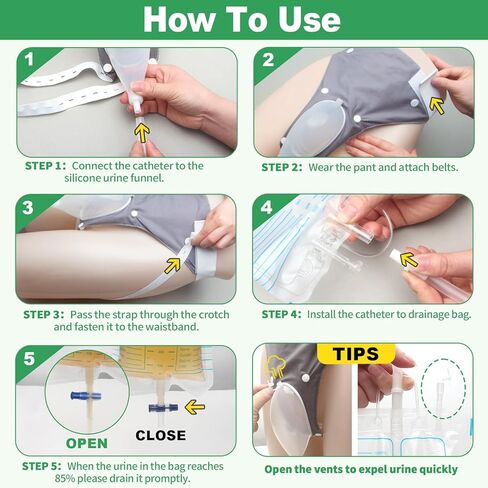 How To Use

1

STEP 1: Connect the catheter to the silicone urine funnel.

2

STEP 2: Wear the pant and attach belts.

3

STEP 3: Pass the strap through the crotch and fasten it to the waistband.

4

STEP 4: Install the catheter to drainage bag.

5

OPEN

CLOSE

STEP 5: When the urine in the bag reaches 85% please drain it promptly.

TIPS

Open the vents to expel urine quickly