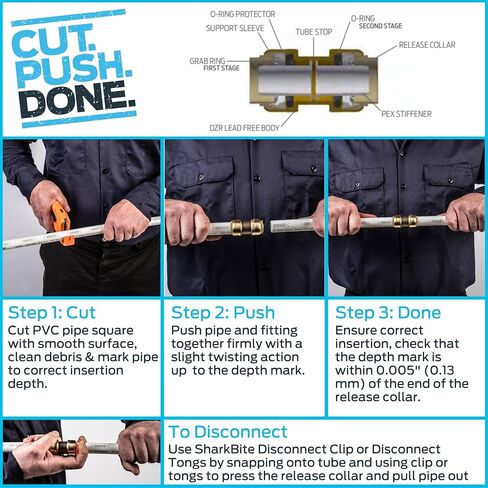 CUT.
PUSH.
DONE.

O-RING PROTECTOR
SUPPORT SLEEVE
TUBE STOP
O-RING
SECOND STAGE
RELEASE COLLAR
GRAB RING
FIRST STAGE
PEX STIFFENER
DZR LEAD FREE BODY

Step 1: Cut
Cut PVC pipe square with smooth surface, clean debris & mark pipe to correct insertion depth.

Step 2: Push
Push pipe and fitting together firmly with a slight twisting action up to the depth mark.

Step 3: Done
Ensure correct insertion, check that the depth mark is within 0.005" (0.13 mm) of the end of the release collar.

To Disconnect
Use SharkBite Disconnect Clip or Disconnect Tongs by snapping onto tube and using clip or tongs to press the release collar and pull pipe out