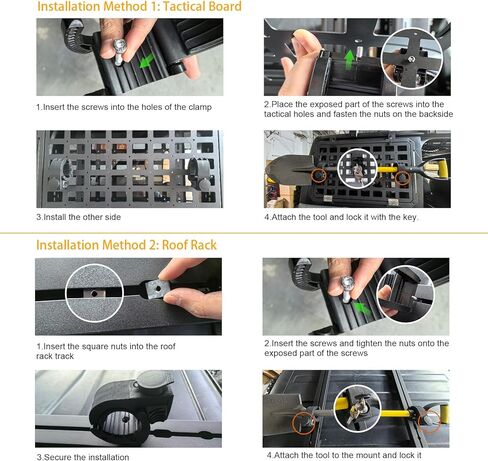 Installation Method 1: Tactical Board

1.Insert the screws into the holes of the clamp

2.Place the exposed part of the screws into the tactical holes and fasten the nuts on the backside

3.Install the other side

4.Attach the tool and lock it with the key.

Installation Method 2: Roof Rack

1.Insert the square nuts into the roof rack track

2.Insert the screws and tighten the nuts onto the exposed part of the screws

3.Secure the installation

4.Attach the tool to the mount and lock it