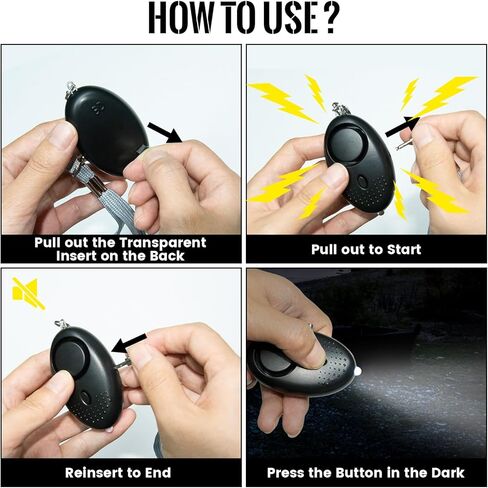 HOW TO USE ?

Pull out the Transparent Insert on the Back

Pull out to Start

Reinsert to End

Press the Button in the Dark