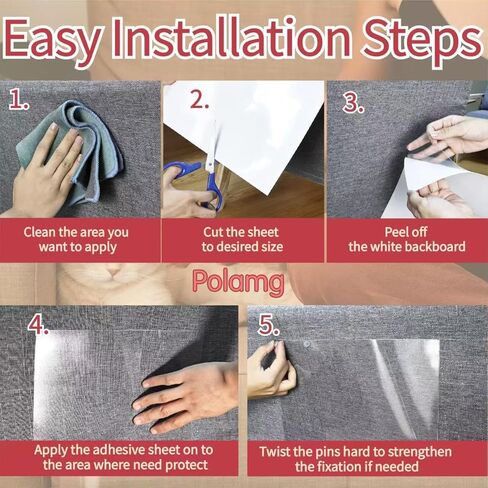 Easy Installation Steps

1.
Clean the area you want to apply

2.
Cut the sheet to desired size

3.
Peel off the white backboard

Polamg

4.
Apply the adhesive sheet on to the area where need protect

5.
Twist the pins hard to strengthen the fixation if needed