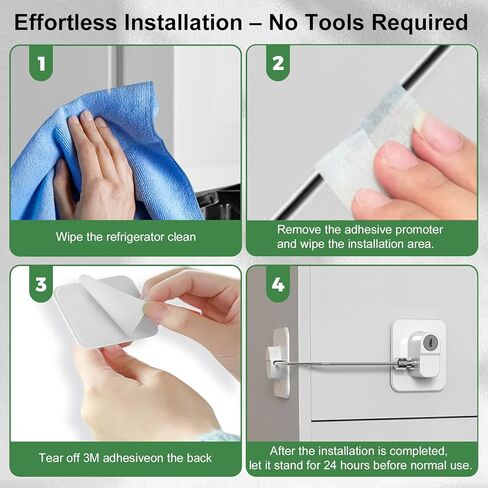 Effortless Installation – No Tools Required

1

Wipe the refrigerator clean

2

Remove the adhesive promoter and wipe the installation area.

3

Tear off 3M adhesiveon the back

4

After the installation is completed, let it stand for 24 hours before normal use.