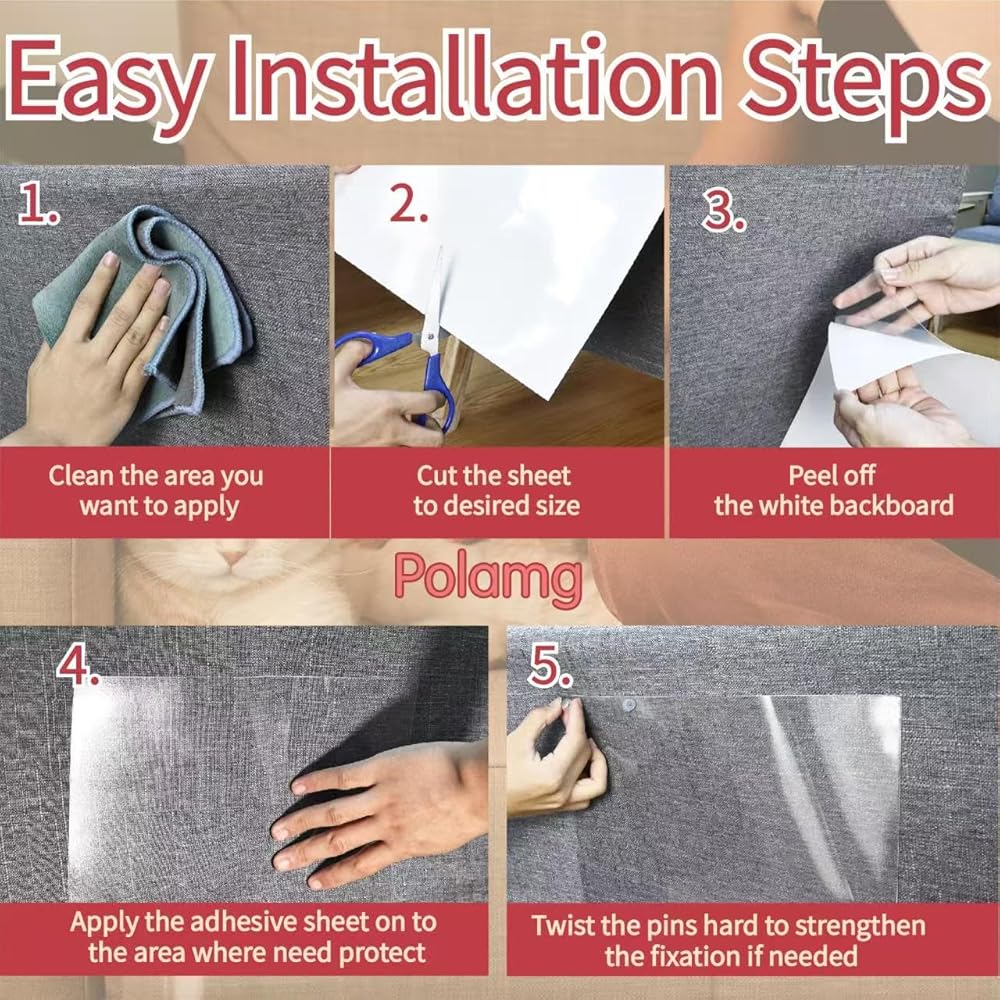 Easy Installation Steps

1.

Clean the area you want to apply

2.

Cut the sheet to desired size

3.

Peel off the white backboard

Polamg

4.

Apply the adhesive sheet on to the area where need protect

5.

Twist the pins hard to strengthen the fixation if needed