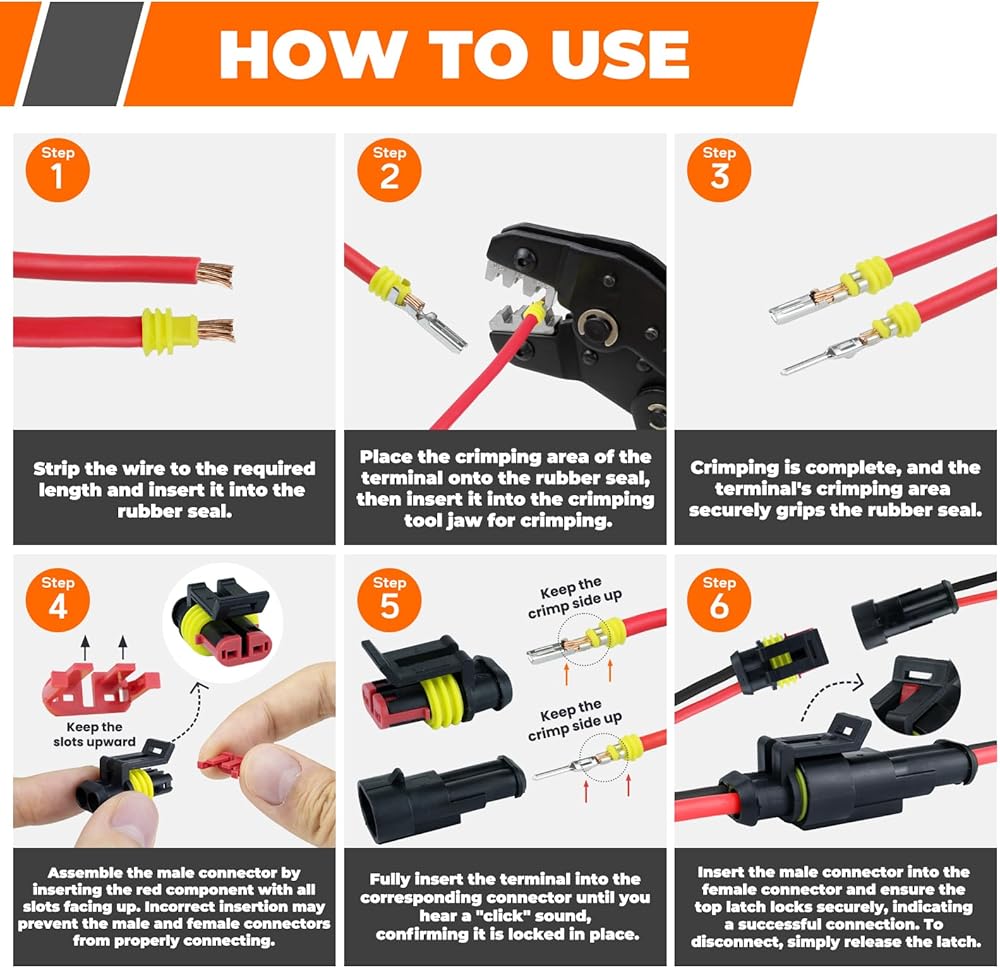 HOW TO USE

Step 1

Strip the wire to the required length and insert it into the rubber seal.

Step 2

Place the crimping area of the terminal onto the rubber seal, then insert it into the crimping tool jaw for crimping.

Step 3

Crimping is complete, and the terminal's crimping area securely grips the rubber seal.

Step 4

Keep the slots upward

Assemble the male connector by inserting the red component with all slots facing up. Incorrect insertion may prevent the male and female connectors from properly connecting.

Step 5

Keep the crimp side up

Keep the crimp side up

Fully insert the terminal into the corresponding connector until you hear a "click" sound, confirming it is locked in place.

Step 6

Insert the male connector into the female connector and ensure the top latch locks securely, indicating a successful connection. To disconnect, simply release the latch.