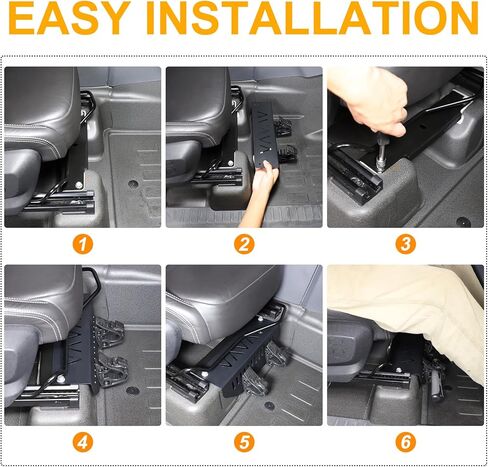 EASY INSTALLATION

1

2

3

4

5

6