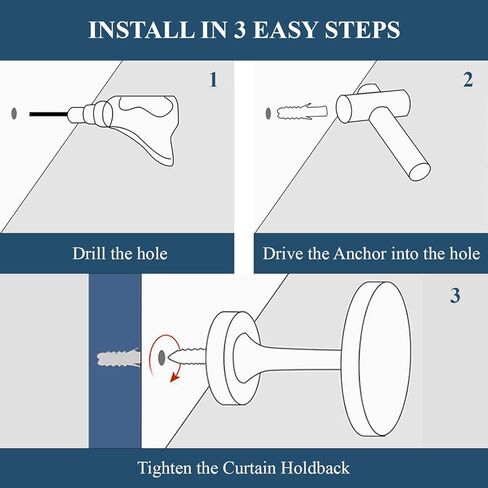 INSTALL IN 3 EASY STEPS

1

Drill the hole

2

Drive the Anchor into the hole

3

Tighten the Curtain Holdback