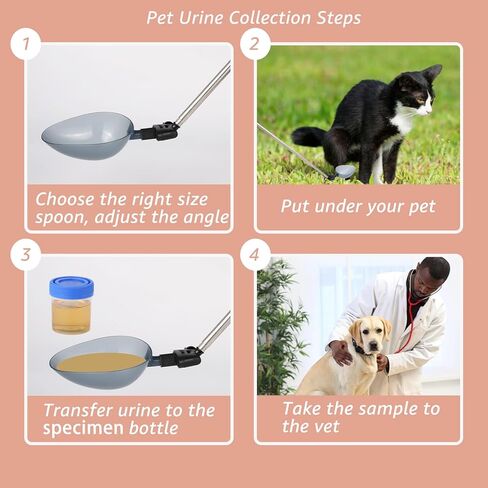 Pet Urine Collection Steps

1

Choose the right size spoon, adjust the angle

2

Put under your pet

3

Transfer urine to the specimen bottle

4

Take the sample to the vet