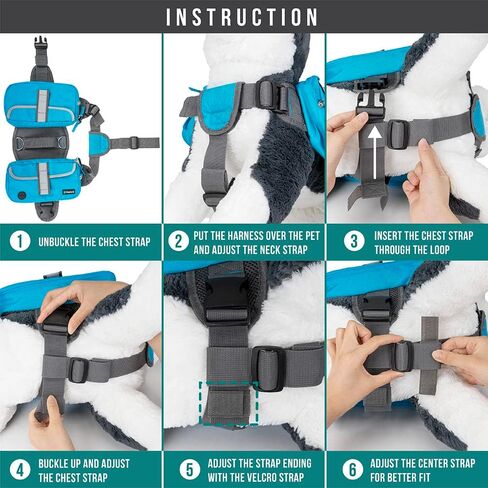 INSTRUCTION

1 UNBUCKLE THE CHEST STRAP

2 PUT THE HARNESS OVER THE PET AND ADJUST THE NECK STRAP

3 INSERT THE CHEST STRAP THROUGH THE LOOP

4 BUCKLE UP AND ADJUST THE CHEST STRAP

5 ADJUST THE STRAP ENDING WITH THE VELCRO STRAP

6 ADJUST THE CENTER STRAP FOR BETTER FIT