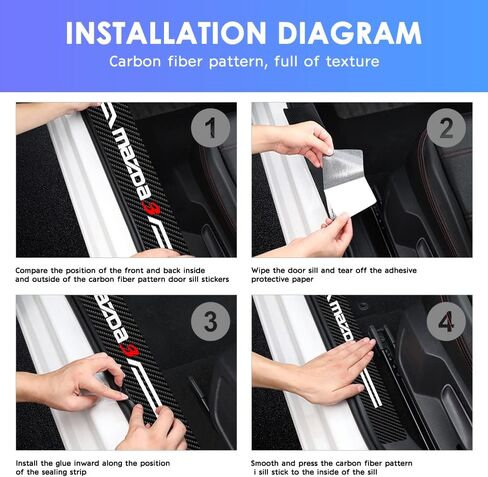 INSTALLATION DIAGRAM

Carbon fiber pattern, full of texture

1

mazda 3

Compare the position of the front and back inside and outside of the carbon fiber pattern door sill stickers

2

Wipe the door sill and tear off the adhesive protective paper

3

mazda 3

Install the glue inward along the position of the sealing strip

4

mazda

Smooth and press the carbon fiber pattern i sill stick to the inside of the sill