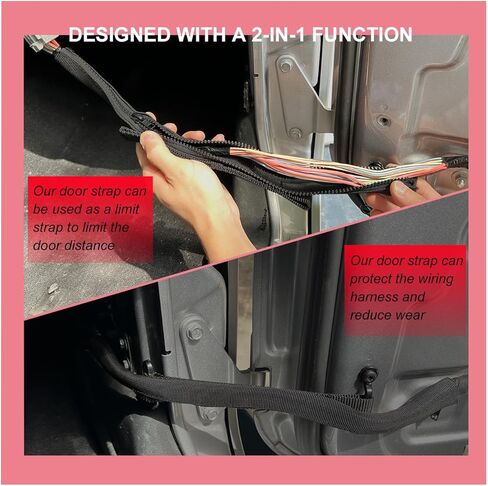 DESIGNED WITH A 2-IN-1 FUNCTION

Our door strap can be used as a limit strap to limit the door distance

Our door strap can protect the wiring harness and reduce wear