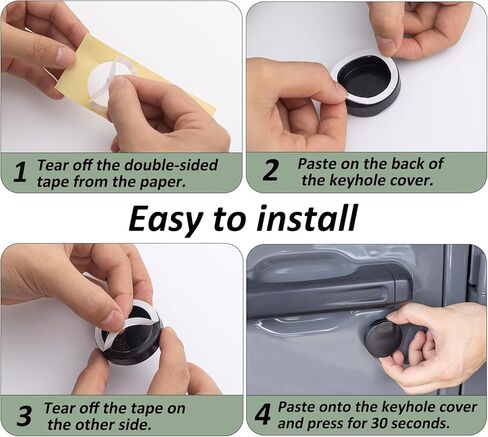 1 Tear off the double-sided tape from the paper.

2 Paste on the back of the keyhole cover.

Easy to install

3 Tear off the tape on the other side.

4 Paste onto the keyhole cover and press for 30 seconds.