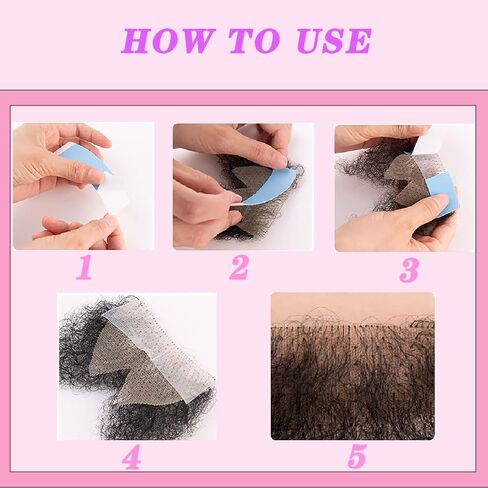 HOW TO USE

1

2

3

4

5