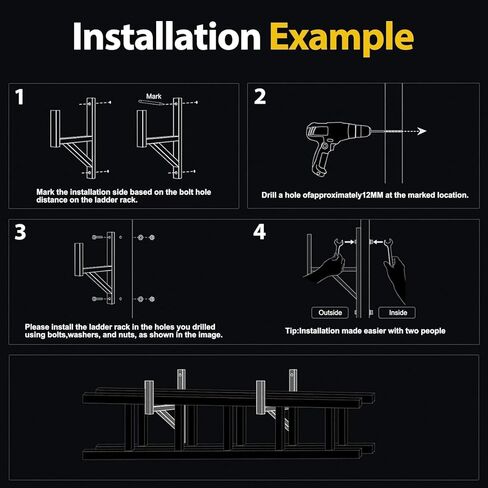 Installation Example

1

Mark

Mark the installation side based on the bolt hole distance on the ladder rack.

2

Drill a hole ofapproximately12MM at the marked location.

3

Please install the ladder rack in the holes you drilled using bolts,washers, and nuts, as shown in the image.

4

Outside

Inside

Tip:Installation made easier with two people