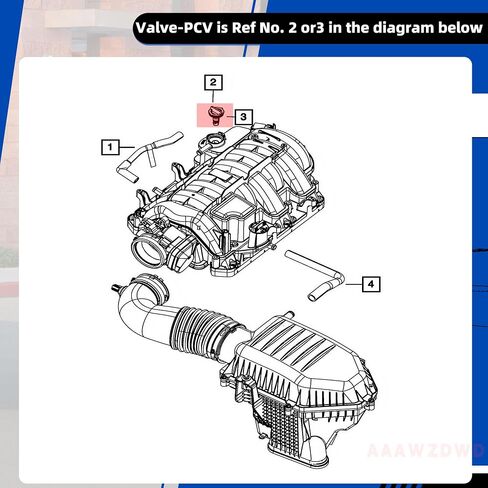 Valve-PCV is Ref No. 2 or3 in the diagram below

2

3

1

4

AAAWZDWD