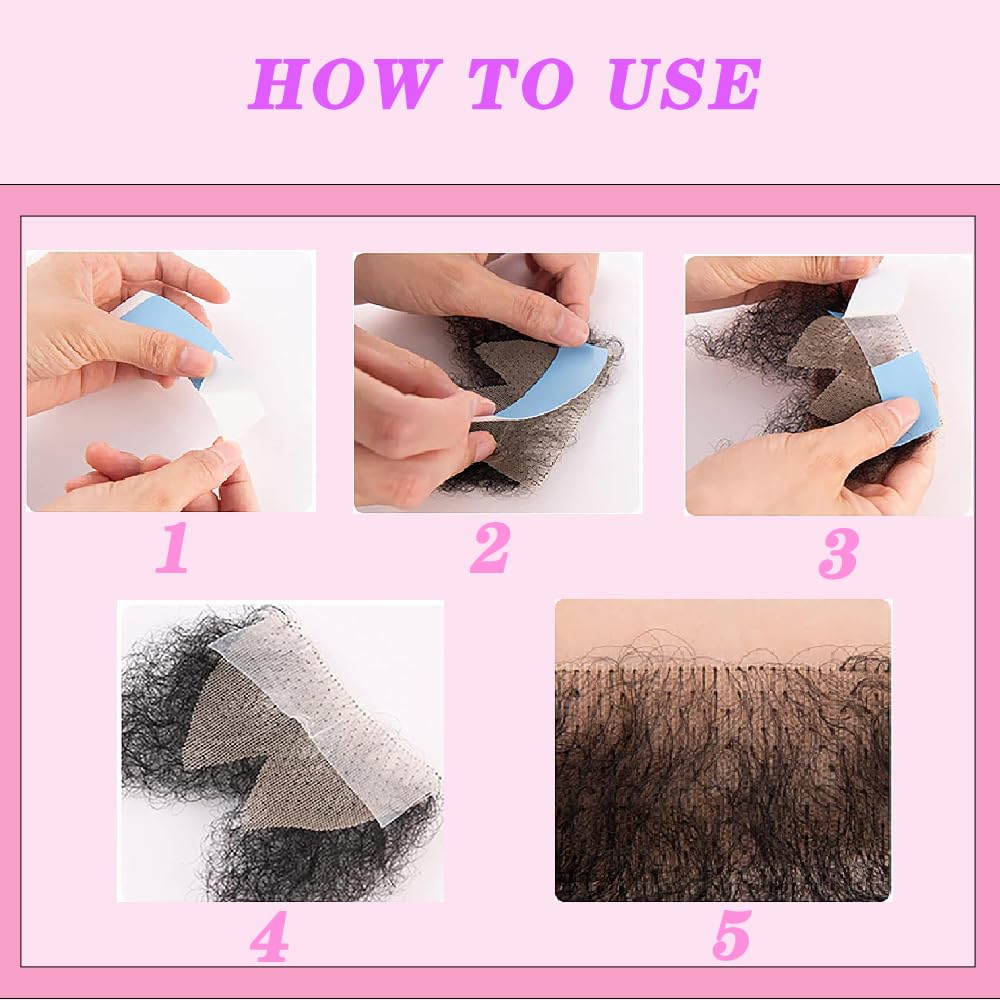 HOW TO USE

1

2

3

4

5