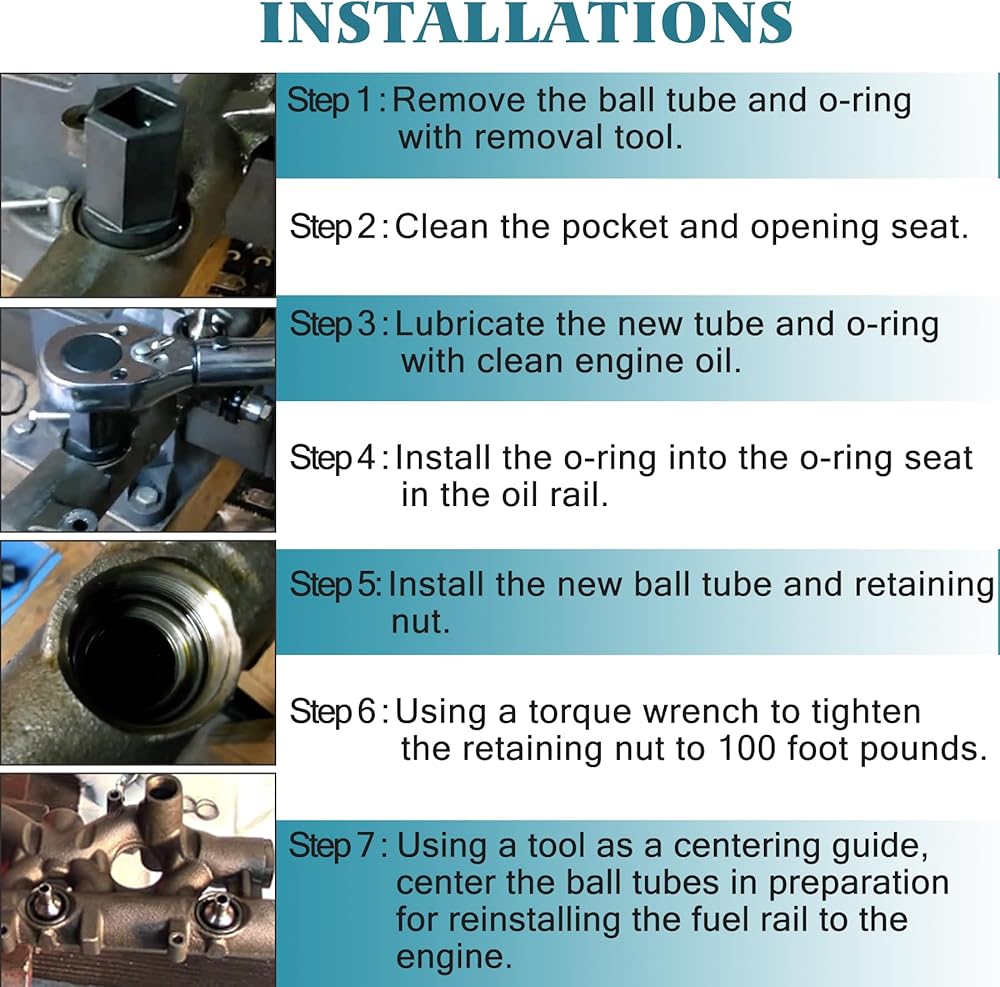 INSTALLATIONS

Step 1: Remove the ball tube and o-ring with removal tool.

Step 2: Clean the pocket and opening seat.

Step 3: Lubricate the new tube and o-ring with clean engine oil.

Step 4: Install the o-ring into the o-ring seat in the oil rail.

Step 5: Install the new ball tube and retaining nut.

Step 6: Using a torque wrench to tighten the retaining nut to 100 foot pounds.

Step 7: Using a tool as a centering guide, center the ball tubes in preparation for reinstalling the fuel rail to the engine.