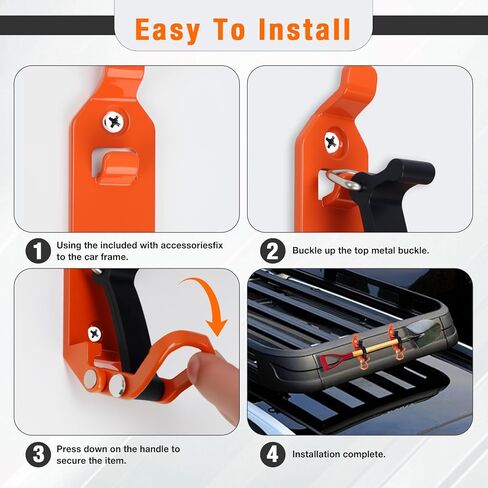 Easy To Install

1 Using the included with accessoriesfix to the car frame.

2 Buckle up the top metal buckle.

3 Press down on the handle to secure the item.

4 Installation complete.