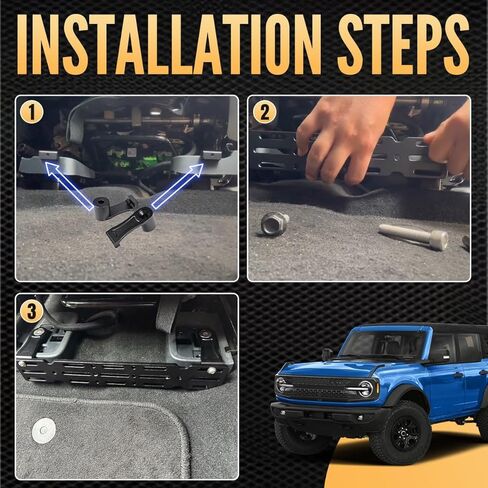 INSTALLATION STEPS

1

2

3