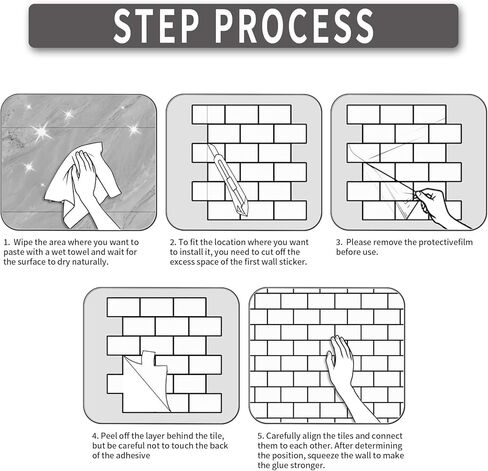 STEP PROCESS

1. Wipe the area where you want to paste with a wet towel and wait for the surface to dry naturally.

2. To fit the location where you want to install it, you need to cut off the excess space of the first wall sticker.

3. Please remove the protectivefilm before use.

4. Peel off the layer behind the tile, but be careful not to touch the back of the adhesive

5. Carefully align the tiles and connect them to each other. After determining the position, squeeze the wall to make the glue stronger.