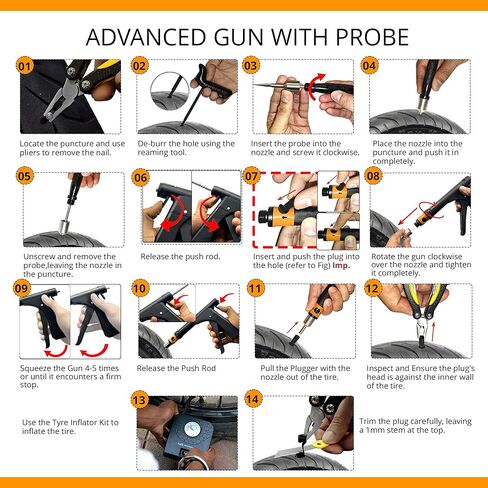 ADVANCED GUN WITH PROBE

01
Locate the puncture and use pliers to remove the nail.

02
De-burr the hole using the reaming tool.

03
Insert the probe into the nozzle and screw it clockwise.

04
Place the nozzle into the puncture and push it in completely.

05
Unscrew and remove the probe,leaving the nozzle in the puncture.

06
Release the push rod.

07
Insert and push the plug into the hole (refer to Fig) Imp.

08
Rotate the gun clockwise over the nozzle and tighten it completely.

09
Squeeze the Gun 4-5 times or until it encounters a firm stop.

10
Release the Push Rod

11
Pull the Plugger with the nozzle out of the tire.

12
Inspect and Ensure the plug's head is against the inner wall of the tire.

Use the Tyre Inflator Kit to inflate the tire.

13

14

Trim the plug carefully, leaving a 1mm stem at the top.