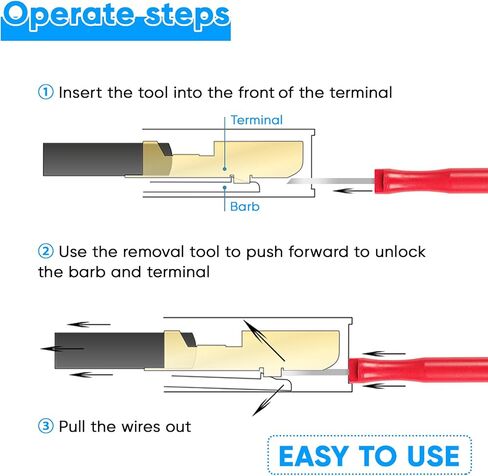 Operate steps

① Insert the tool into the front of the terminal

Terminal

Barb

② Use the removal tool to push forward to unlock the barb and terminal

③ Pull the wires out

EASY TO USE