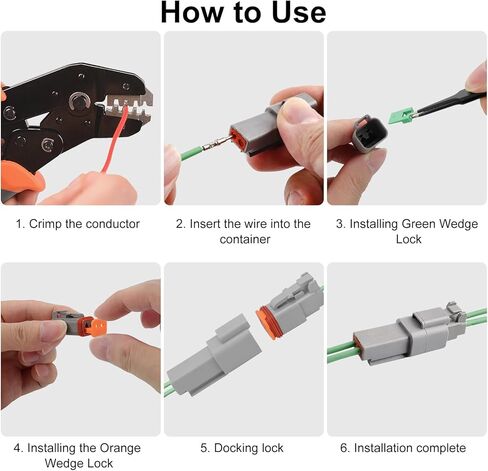 How to Use

1. Crimp the conductor

2. Insert the wire into the container

3. Installing Green Wedge Lock

4. Installing the Orange Wedge Lock

5. Docking lock

6. Installation complete