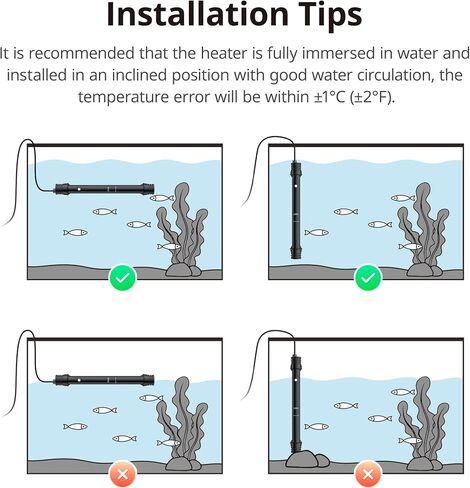 Installation Tips

It is recommended that the heater is fully immersed in water and installed in an inclined position with good water circulation, the temperature error will be within ±1°C (±2°F).