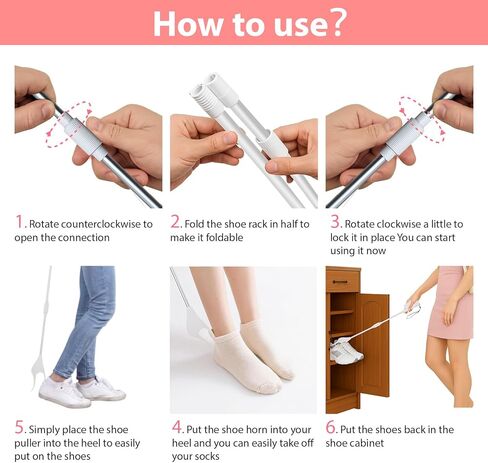 How to use?

1. Rotate counterclockwise to open the connection

2. Fold the shoe rack in half to make it foldable

3. Rotate clockwise a little to lock it in place You can start using it now

5. Simply place the shoe puller into the heel to easily put on the shoes

4. Put the shoe horn into your heel and you can easily take off your socks

6. Put the shoes back in the shoe cabinet