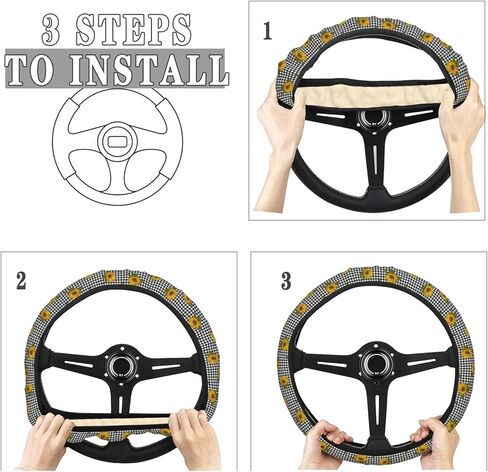 3 STEPS
TO INSTALL

1

2

3