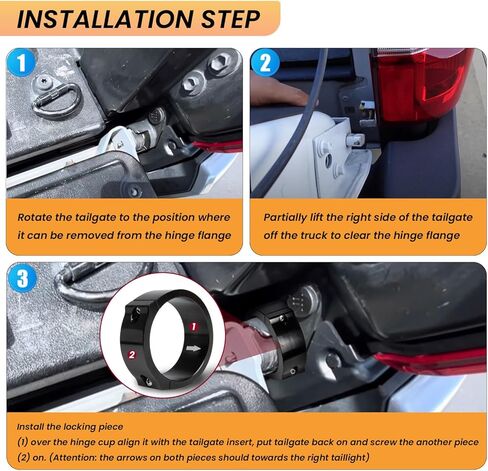 INSTALLATION STEP

1

Rotate the tailgate to the position where it can be removed from the hinge flange

2

Partially lift the right side of the tailgate off the truck to clear the hinge flange

3

1

2

Install the locking piece
(1) over the hinge cup align it with the tailgate insert, put tailgate back on and screw the another piece
(2) on. (Attention: the arrows on both pieces should towards the right taillight)