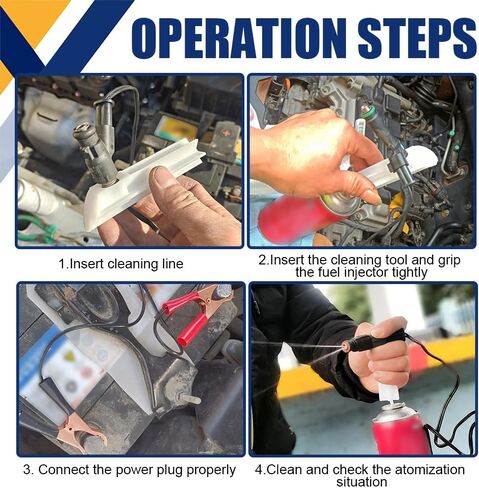 OPERATION STEPS

1.Insert cleaning line

2.Insert the cleaning tool and grip the fuel injector tightly

3. Connect the power plug properly

4.Clean and check the atomization situation