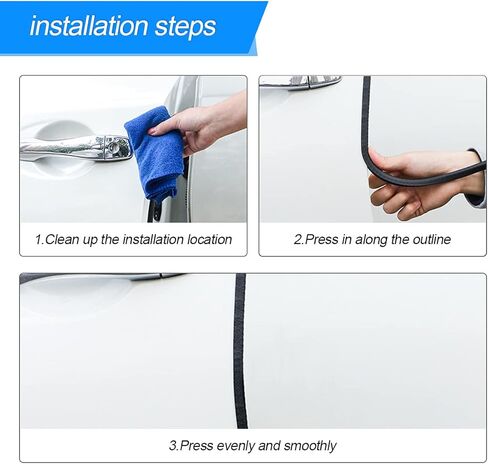 installation steps

1.Clean up the installation location

2.Press in along the outline

3.Press evenly and smoothly