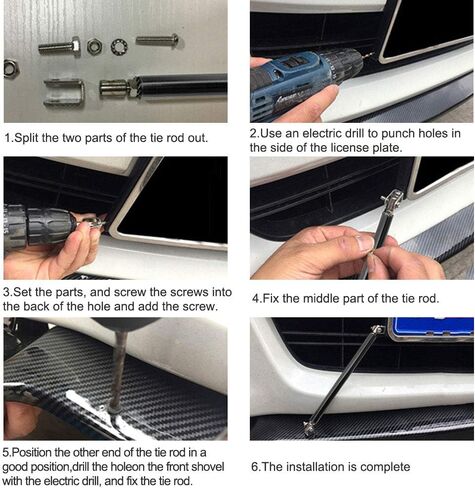 1.Split the two parts of the tie rod out.

2.Use an electric drill to punch holes in the side of the license plate.

3.Set the parts, and screw the screws into the back of the hole and add the screw.

4.Fix the middle part of the tie rod.

5.Position the other end of the tie rod in a good position,drill the holeon the front shovel with the electric drill, and fix the tie rod.

6.The installation is complete