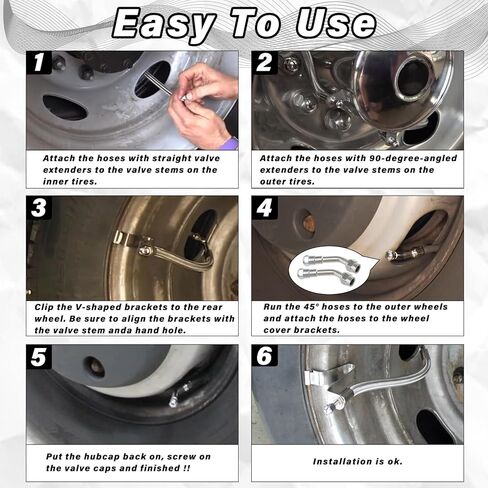 Easy To Use

1

Attach the hoses with straight valve extenders to the valve stems on the inner tires.

2

Attach the hoses with 90-degree-angled extenders to the valve stems on the outer tires.

3

Clip the V-shaped brackets to the rear wheel. Be sure to align the brackets with the valve stem anda hand hole.

4

Run the 45° hoses to the outer wheels and attach the hoses to the wheel cover brackets.

5

Put the hubcap back on, screw on the valve caps and finished !!

6

Installation is ok.