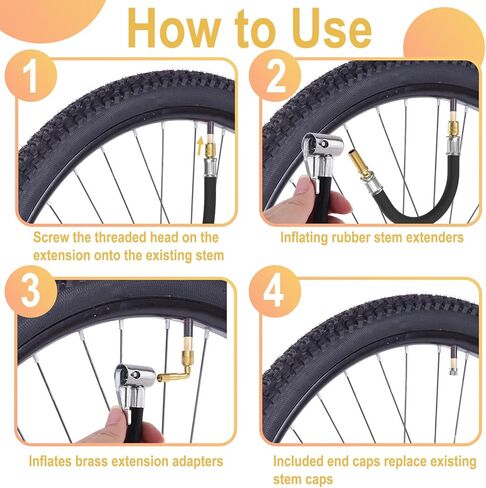 How to Use

1

Screw the threaded head on the extension onto the existing stem

2

Inflating rubber stem extenders

3

Inflates brass extension adapters

4

Included end caps replace existing stem caps