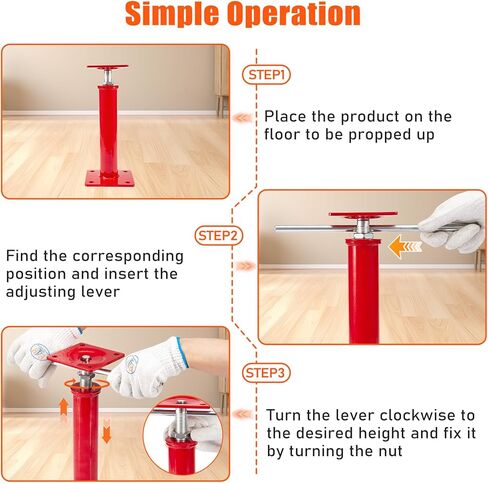 Simple Operation

STEP1

Place the product on the floor to be propped up

STEP2

Find the corresponding position and insert the adjusting lever

STEP3

Turn the lever clockwise to the desired height and fix it by turning the nut